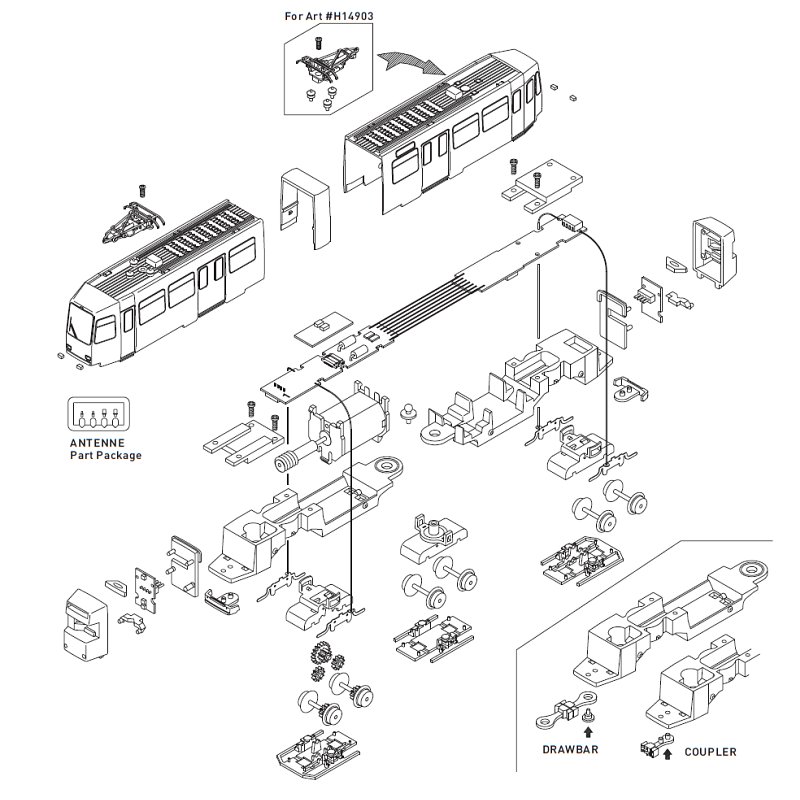 For Art #H14903

ANTENNE
Part Package

DRAWBAR

COUPLER